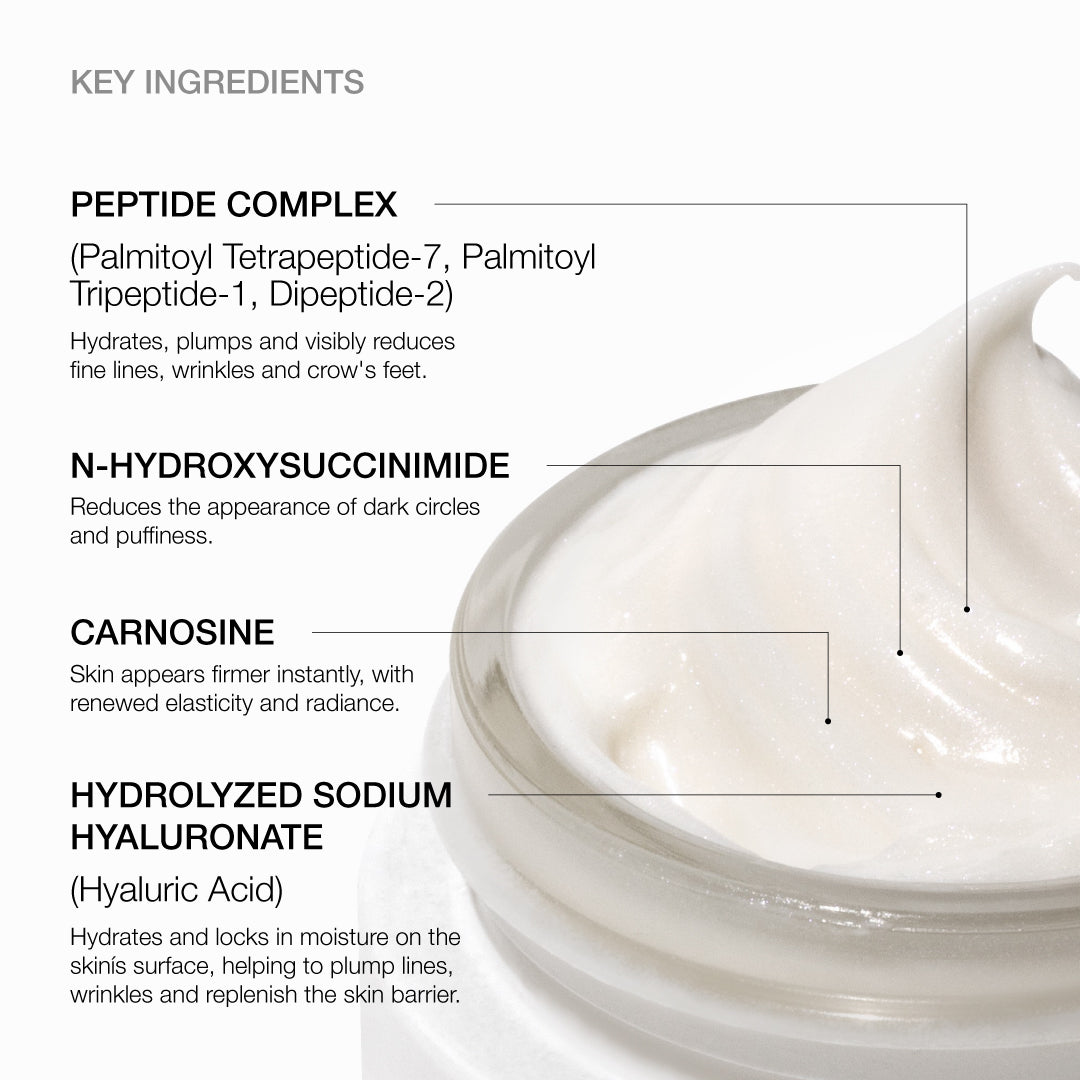 KEY INGREDIENTS

PEPTIDE COMPLEX

(Palmitoyl Tetrapeptide-7, Palmitoyl Tripeptide-1, Dipeptide-2)

Hydrates, plumps and visibly reduces fine lines, wrinkles and crow's feet.

N-HYDROXYSUCCINIMIDE

Reduces the appearance of dark circles and puffiness.

CARNOSINE

Skin appears firmer instantly, with renewed elasticity and radiance.

HYDROLYZED SODIUM HYALURONATE

(Hyaluric Acid)

Hydrates and locks in moisture on the skinís surface, helping to plump lines, wrinkles and replenish the skin barrier.